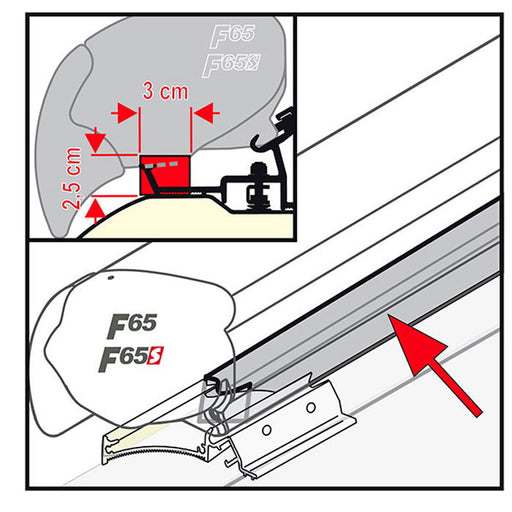 F65
F65S
3 cm
2,5 cm
F65
F65S