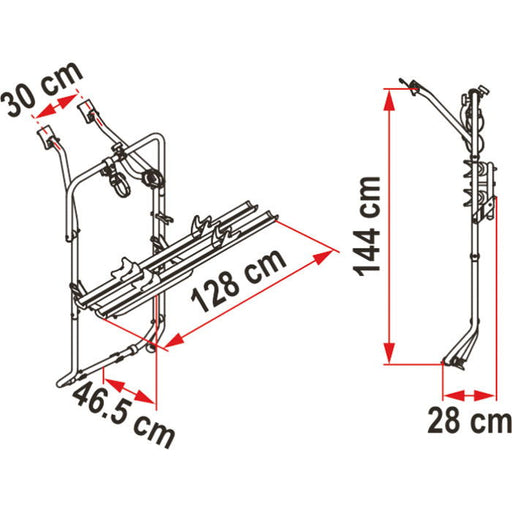 30 cm
128 cm
46.5 cm
144 cm
28 cm