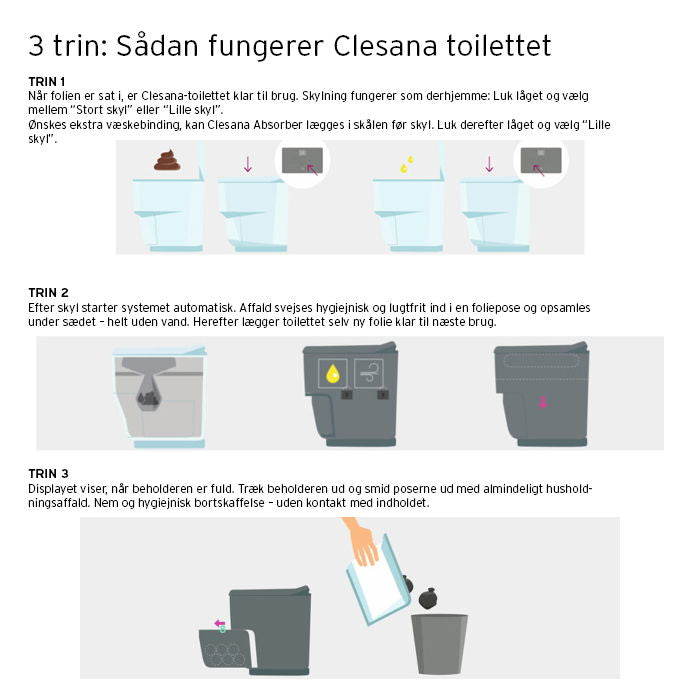 3 trin: Sådan fungerer Clesana toilettet

TRIN 1
Når folien er sat i, er Clesana-toilettet klar til brug. Skylning fungerer som derhjemme: Luk låget og vælg mellem "Stort skyl" eller "Lille skyl".
Ønskes ekstra væskebinding, kan Clesana Absorber lægges i skålen før skyl. Luk derefter låget og vælg "Lille skyl".

TRIN 2
Efter skyl starter systemet automatisk. Affald svejses hygiejnisk og lugtfrit ind i en foliepose og opsamles under sædet – helt uden vand. Herefter lægger toilettet selv ny folie klar til næste brug.

TRIN 3
Displayet viser, når beholderen er fuld. Træk beholderen ud og smid poserne ud med almindeligt husholdningsaffald. Nem og hygiejnisk bortskaffelse – uden kontakt med indholdet.